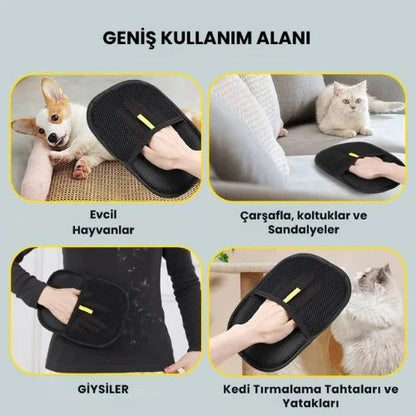 GENİŞ KULLANIM ALANI

Evcil Hayvanlar

Çarşafla, koltuklar ve Sandalyeler

GİYSİLER

Kedi Tırmalama Tahtaları ve Yatakları