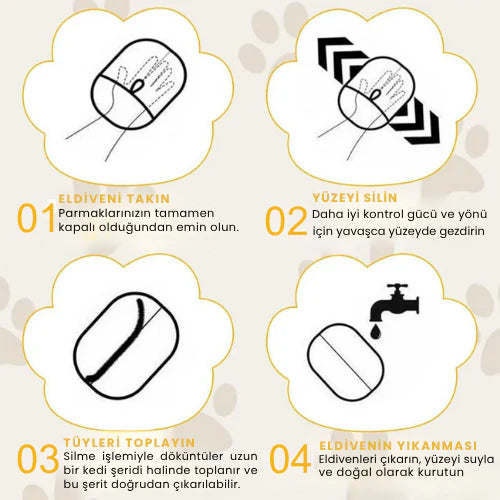 01 ELDİVENİ TAKIN
Parmaklarınızın tamamen kapalı olduğundan emin olun.

02 YÜZEYİ SİLİN
Daha iyi kontrol gücü ve yönü için yavaşça yüzeyde gezdirin

03 TÜYLERİ TOPLAYIN
Silme işlemiyle döküntüler uzun bir kedi şeridi halinde toplanır ve bu şerit doğrudan çıkarılabilir.

04 ELDİVENİN YIKANMASI
Eldivenleri çıkarın, yüzeyi suyla ve doğal olarak kurutun